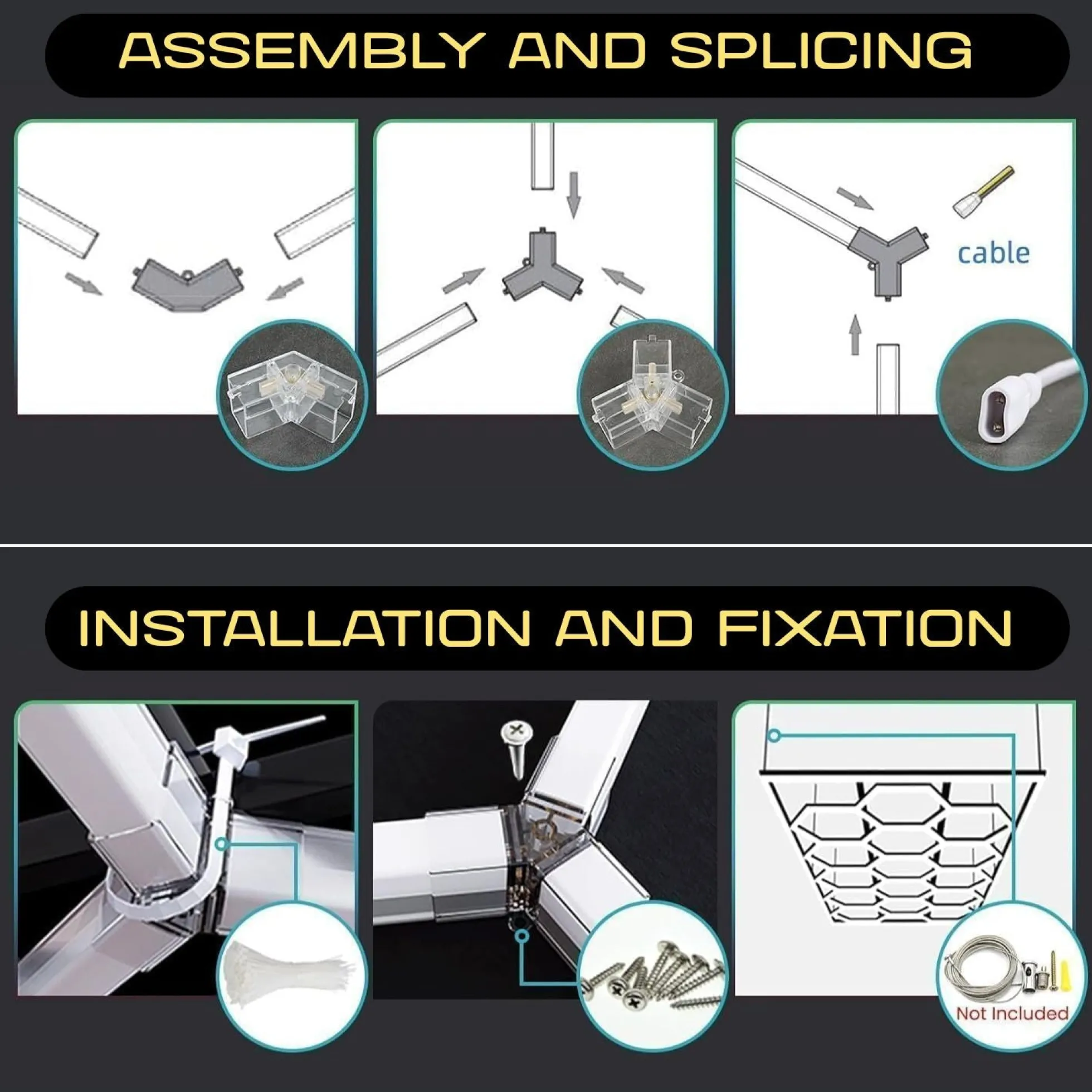 ASSEMBLY AND SPLICING

cable

INSTALLATION AND FIXATION

Not Included